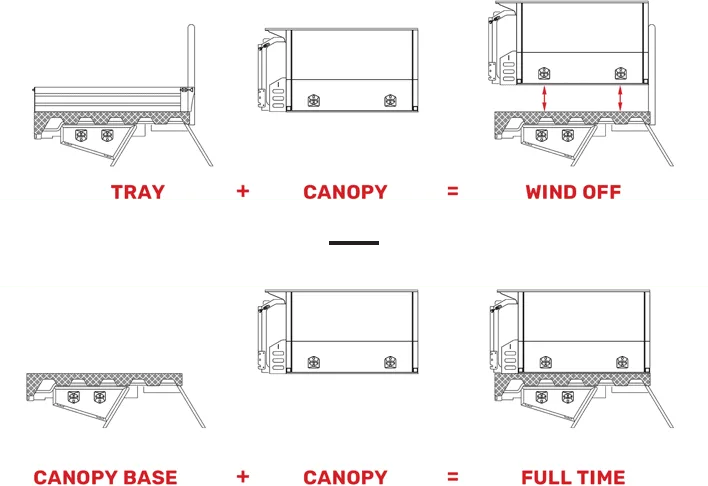 TRAY + CANOPY = WIND OFF

CANOPY BASE + CANOPY = FULL TIME