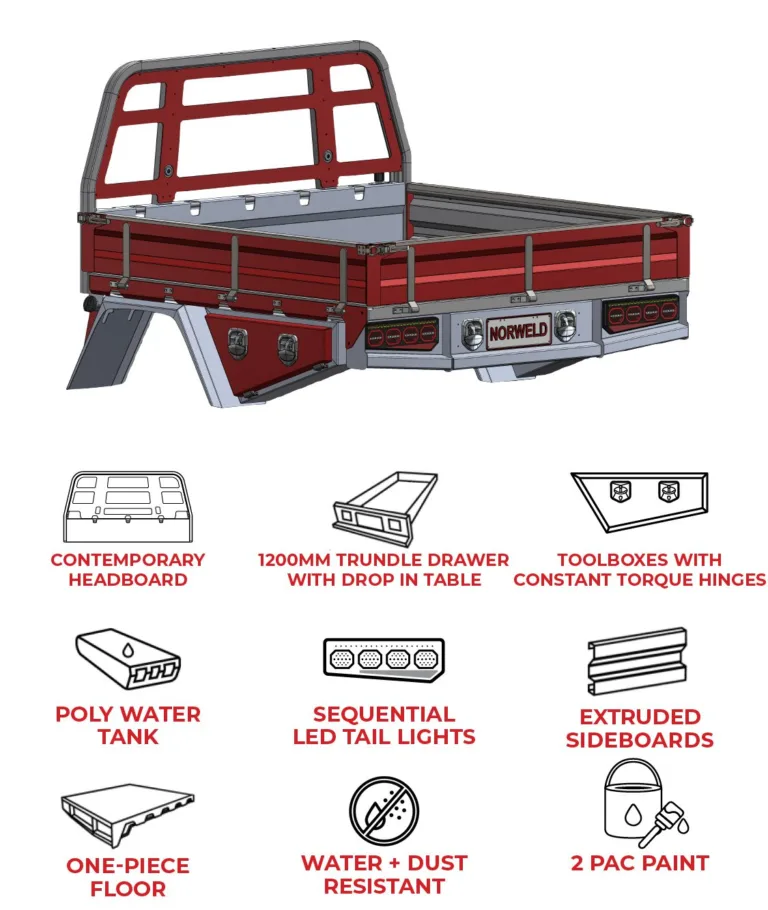 NORWELD

CONTEMPORARY HEADBOARD

1200MM TRUNDLE DRAWER WITH DROP IN TABLE

TOOLBOXES WITH CONSTANT TORQUE HINGES

POLY WATER TANK

SEQUENTIAL LED TAIL LIGHTS

EXTRUDED SIDEBOARDS

ONE-PIECE FLOOR

WATER + DUST RESISTANT

2 PAC PAINT