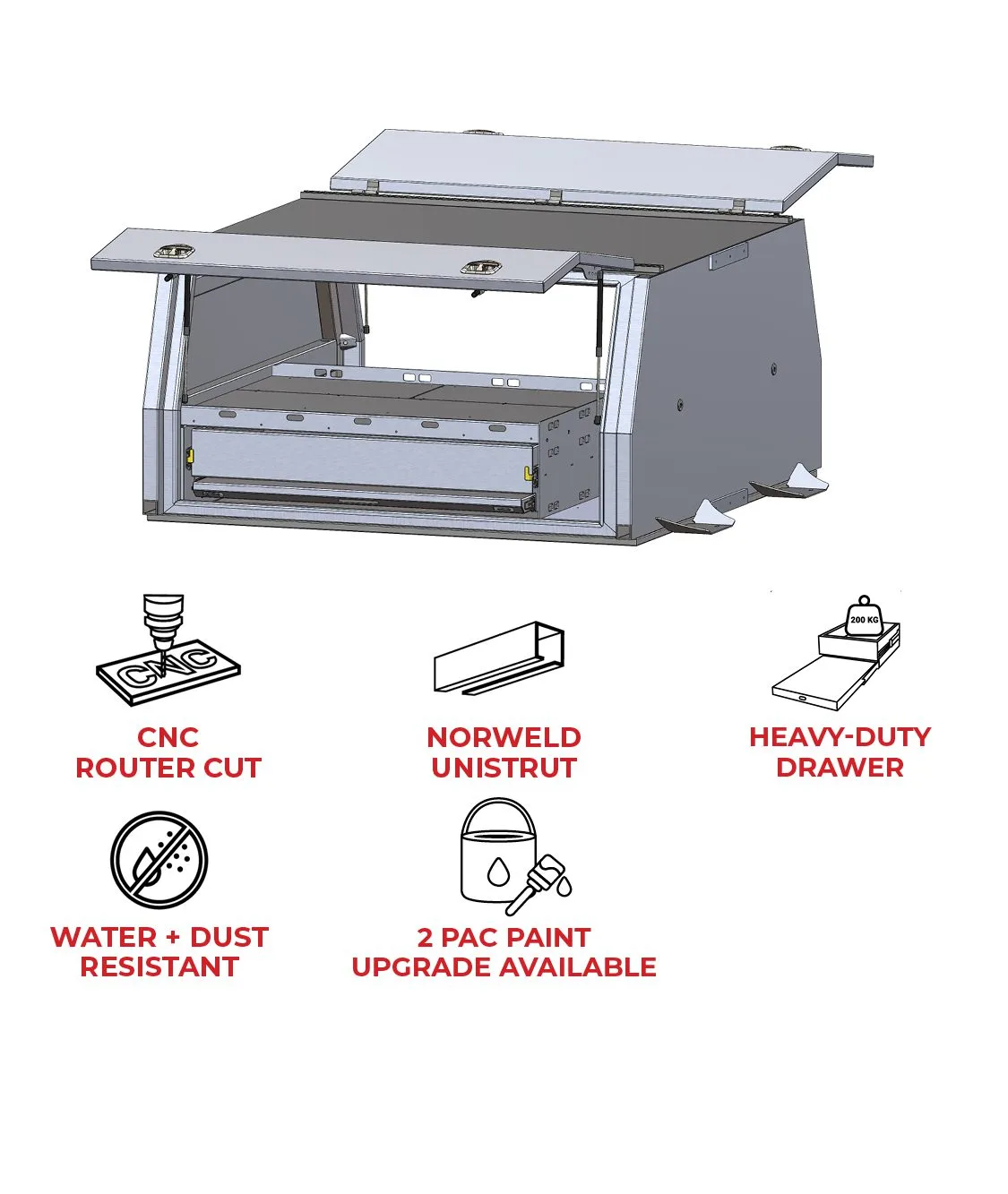 CNC

CNC
ROUTER CUT

NORWELD
UNISTRUT

200 KG

HEAVY-DUTY
DRAWER

WATER + DUST
RESISTANT

2 PAC PAINT
UPGRADE AVAILABLE