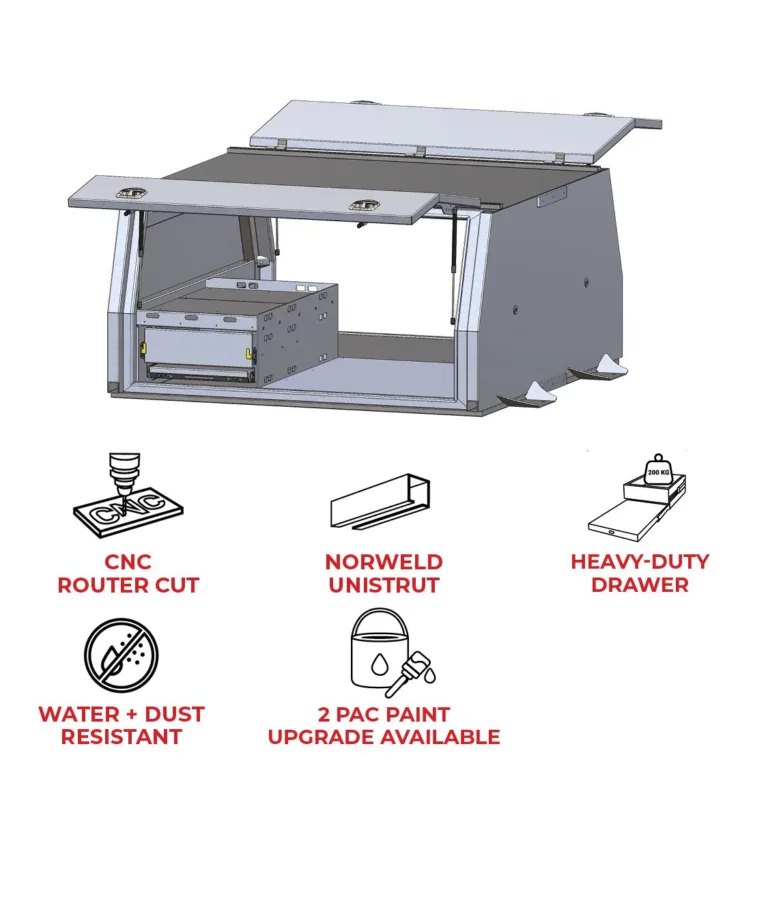 CNC

CNC
ROUTER CUT

NORWELD
UNISTRUT

200 KG

HEAVY-DUTY
DRAWER

WATER + DUST
RESISTANT

2 PAC PAINT
UPGRADE AVAILABLE